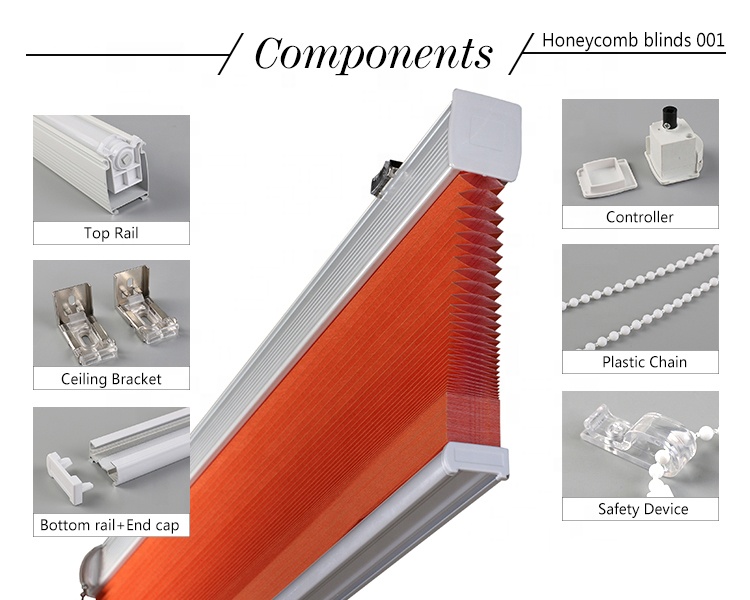 Components

Honeycomb blinds 001

Top Rail

Ceiling Bracket

Bottom rail+End cap

Controller

Plastic Chain

Safety Device